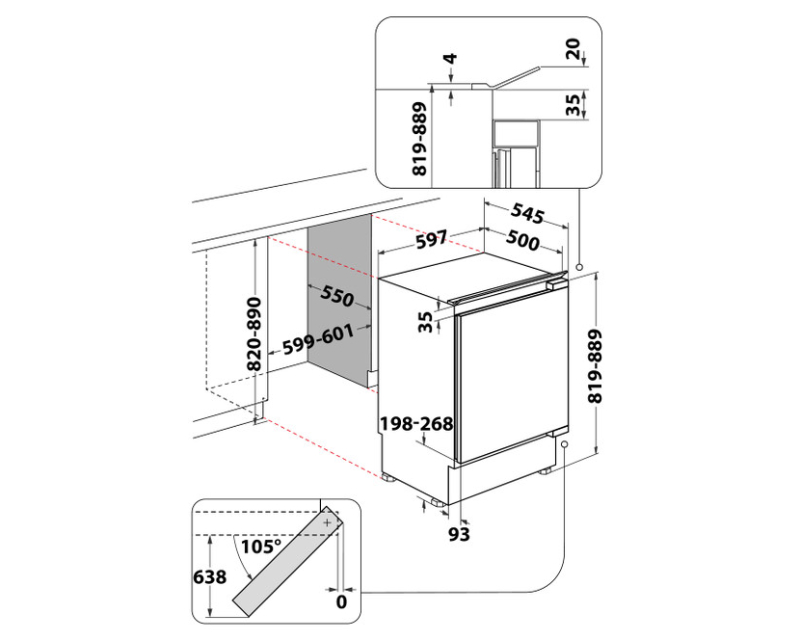 4
20
35
819-889
545
597
500
550
35
820-890
599-601
819-889
198-268
93
105°
638
0